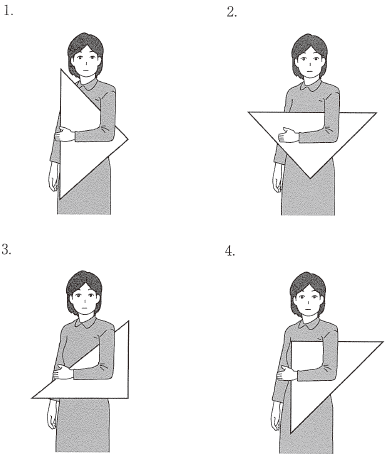 1.

2.

3.

4.